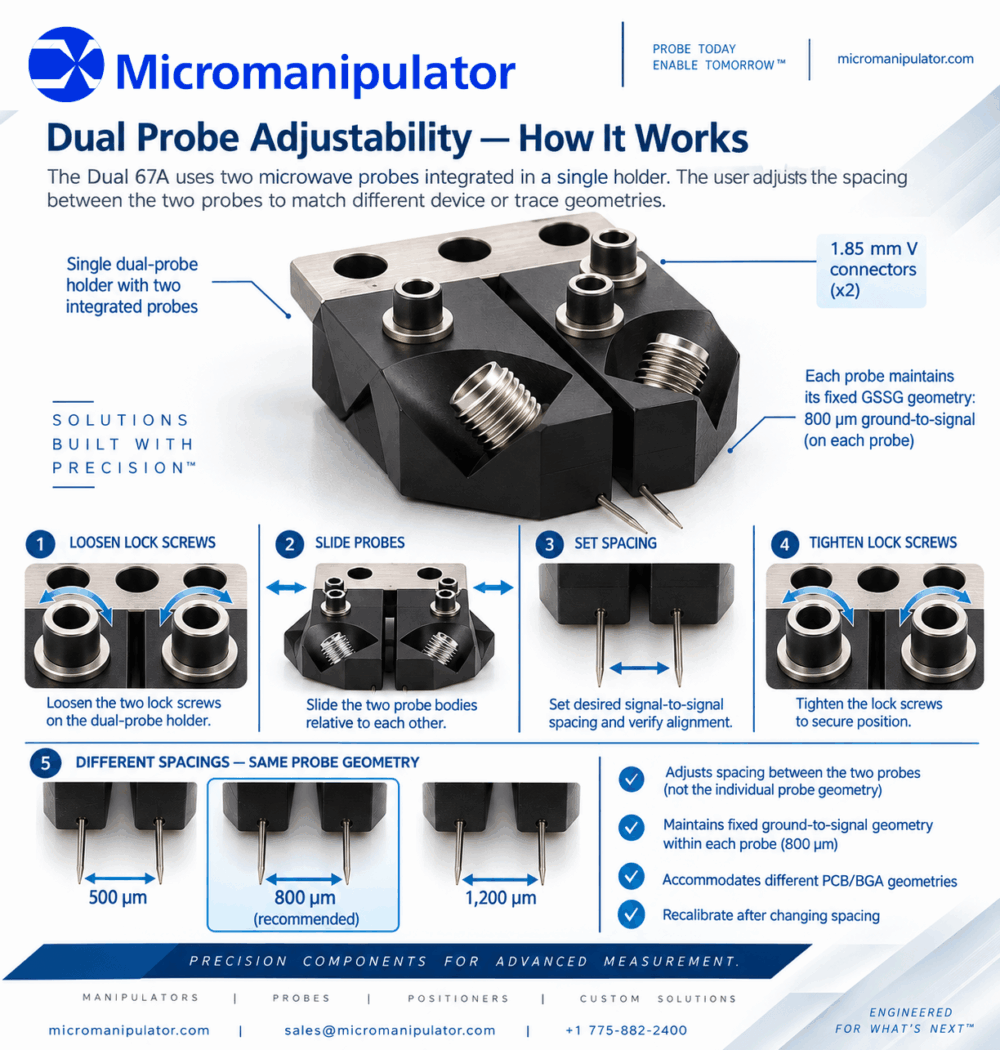 Micromanipulator

PROBE TODAY
ENABLE TOMORROW™

micromanipulator.com

Dual Probe Adjustability — How It Works

The Dual 67A uses two microwave probes integrated in a single holder. The user adjusts the spacing between the two probes to match different device or trace geometries.

Single dual-probe holder with two integrated probes

1.85 mm V connectors (x2)

Each probe maintains its fixed GSSG geometry: 800 µm ground-to-signal (on each probe)

SOLUTIONS
BUILT WITH
PRECISION™

1 LOOSEN LOCK SCREWS

Loosen the two lock screws on the dual-probe holder.

2 SLIDE PROBES

Slide the two probe bodies relative to each other.

3 SET SPACING

Set desired signal-to-signal spacing and verify alignment.

4 TIGHTEN LOCK SCREWS

Tighten the lock screws to secure position.

5 DIFFERENT SPACINGS — SAME PROBE GEOMETRY

500 µm

800 µm
(recommended)

1,200 µm

Adjusts spacing between the two probes (not the individual probe geometry)

Maintains fixed ground-to-signal geometry within each probe (800 µm)

Accommodates different PCB/BGA geometries

Recalibrate after changing spacing

PRECISION COMPONENTS FOR ADVANCED MEASUREMENT.

MANIPULATORS | PROBES | POSITIONERS | CUSTOM SOLUTIONS

micromanipulator.com | sales@micromanipulator.com | +1 775-882-2400

ENGINEERED
FOR WHAT'S NEXT™